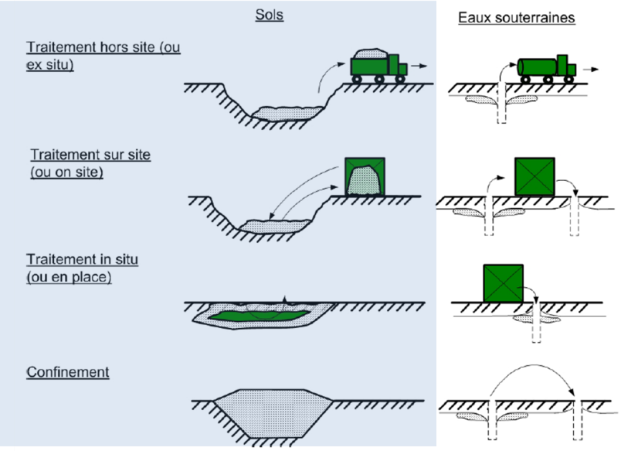 Sols

Eaux souterraines

Traitement hors site (ou ex situ)

Traitement sur site (ou on site)

Traitement in situ (ou en place)

Confinement