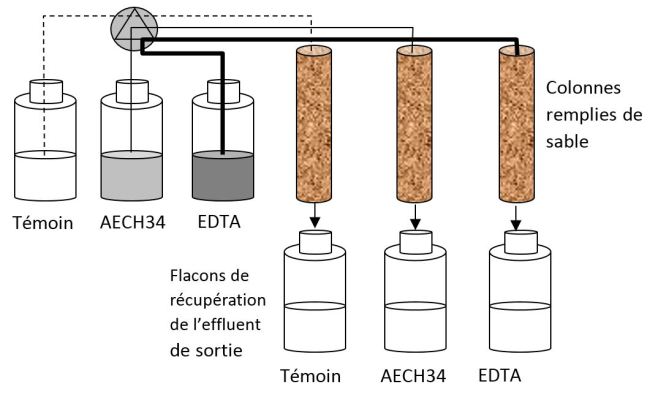 Colonnes remplies de sable

Témoin AECH34 EDTA

Flacons de récupération de l'effluent de sortie

Témoin AECH34 EDTA